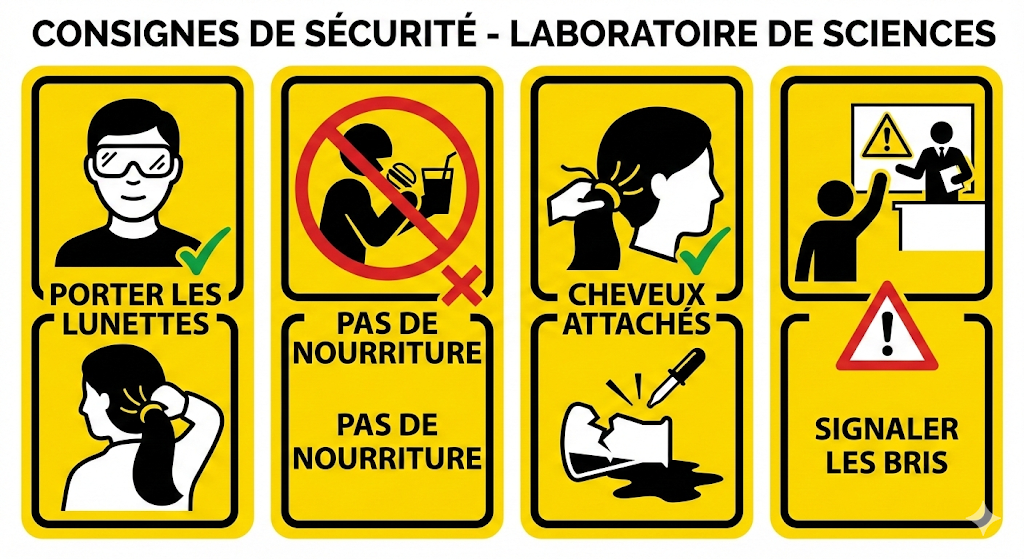 CONSIGNES DE SÉCURITÉ - LABORATOIRE DE SCIENCES

PORTER LES LUNETTES

PAS DE NOURRITURE

PAS DE NOURRITURE

CHEVEUX ATTACHÉS

SIGNALER LES BRIS